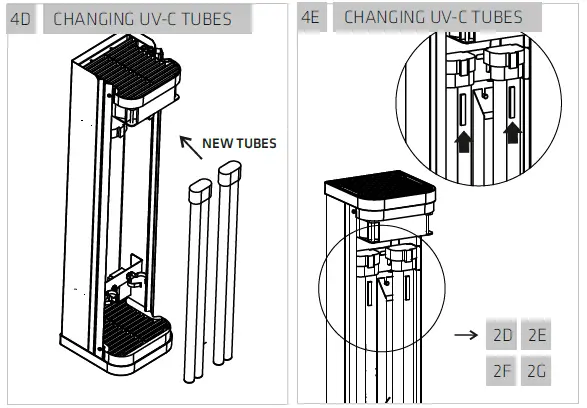 4D CHANGING UV-C TUBES

NEW TUBES

4E CHANGING UV-C TUBES

2D 2E

2F 2G