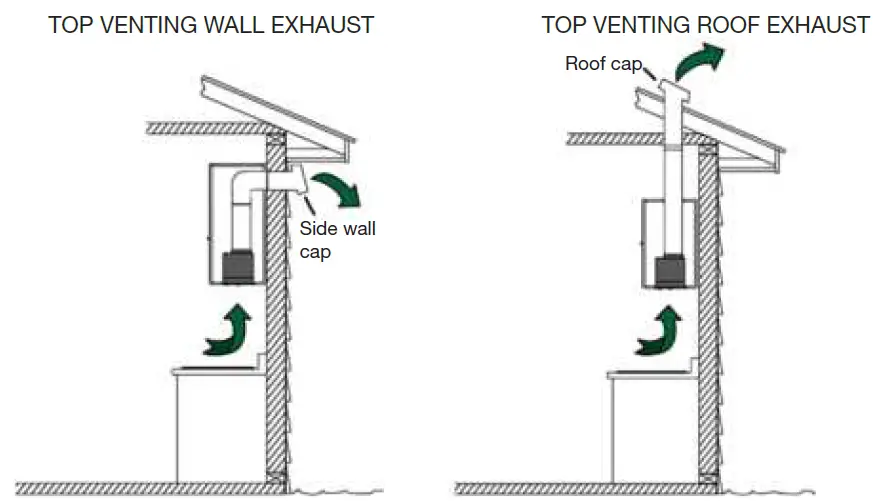 TOP VENTING WALL EXHAUST

Side wall cap

TOP VENTING ROOF EXHAUST

Roof cap