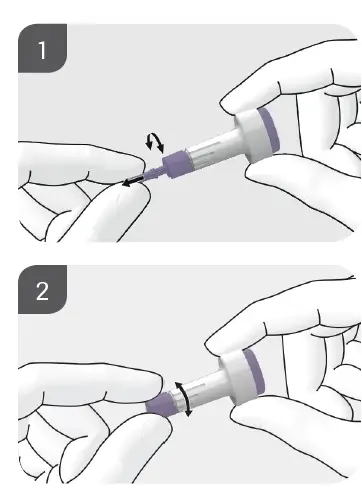 1

2