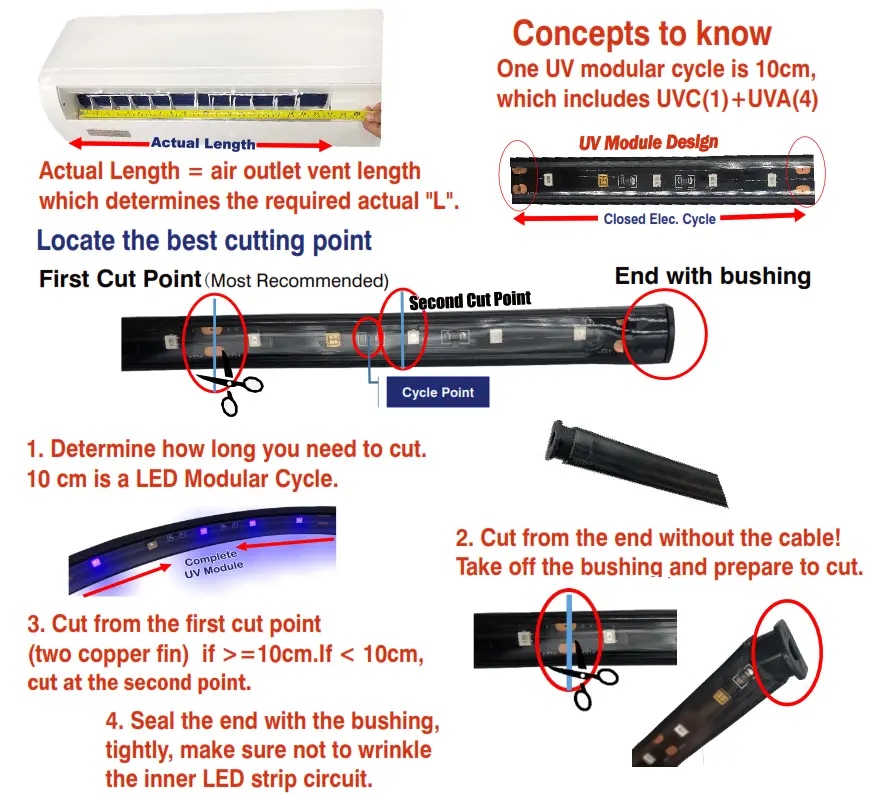 Actual Length

Actual Length = air outlet vent length which determines the required actual "L".

Concepts to know

One UV modular cycle is 10cm, which includes UVC(1)+UVA(4)

UV Module Design

Closed Elec. Cycle

Locate the best cutting point

First Cut Point (Most Recommended)

Second Cut Point

End with bushing

Cycle Point

1. Determine how long you need to cut. 10 cm is a LED Modular Cycle.

Complete UV Module

2. Cut from the end without the cable! Take off the bushing and prepare to cut.

3. Cut from the first cut point (two copper fin) if >=10cm.If < 10cm, cut at the second point.

4. Seal the end with the bushing, tightly, make sure not to wrinkle the inner LED strip circuit.