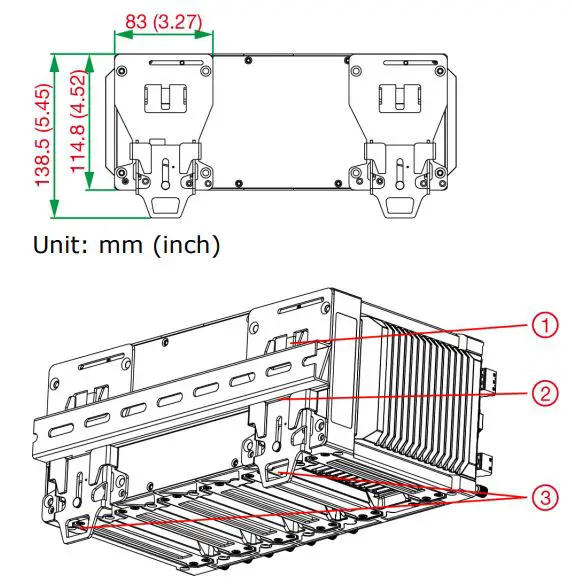 83 (3.27)
138.5 (5.45)
114.8 (4.52)
Unit: mm (inch)
1
2
3