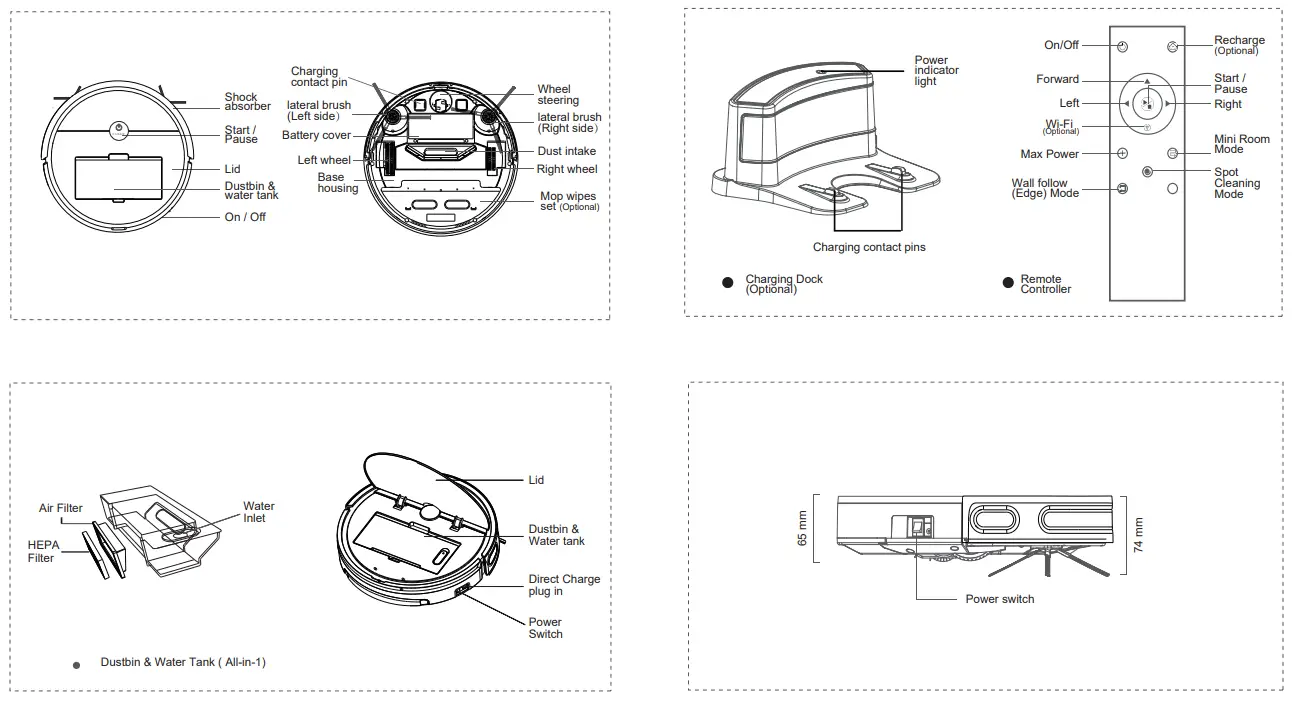 Shock absorber
Start / Pause
Lid
Dustbin & water tank
On / Off

Charging contact pin
lateral brush (Left side)
Battery cover
Left wheel
Base housing
Wheel steering
lateral brush (Right side)
Dust intake
Right wheel
Mop wipes set (Optional)

Power indicator light
Charging contact pins
Charging Dock (Optional)

On/Off
Forward
Left
Wi-Fi (Optional)
Max Power
Wall follow (Edge) Mode
Recharge (Optional)
Start / Pause
Right
Mini Room Mode
Spot Cleaning Mode
Remote Controller

Air Filter
HEPA Filter
Water Inlet
Dustbin & Water Tank ( All-in-1)

Lid
Dustbin & Water tank
Direct Charge plug in
Power Switch

65 mm
74 mm
Power switch