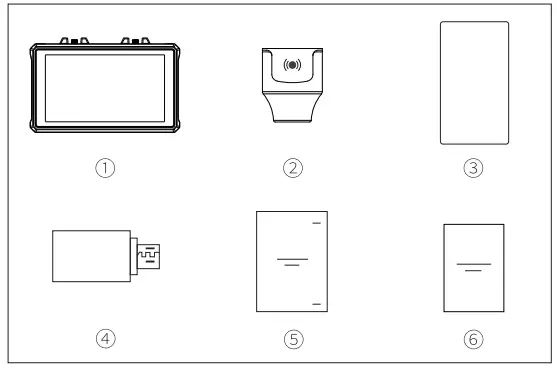 ①

②

③

④

⑤

⑥