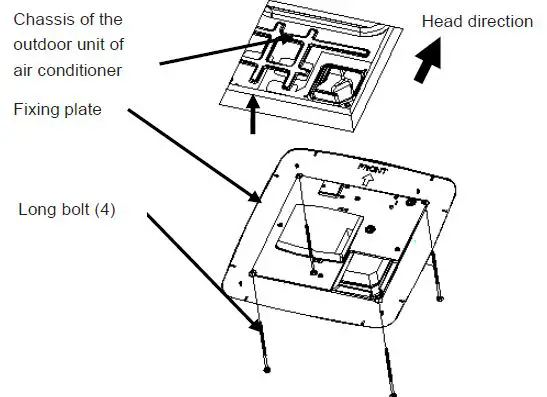 Chassis of the outdoor unit of air conditioner

Head direction

Fixing plate

FRONT

Long bolt (4)