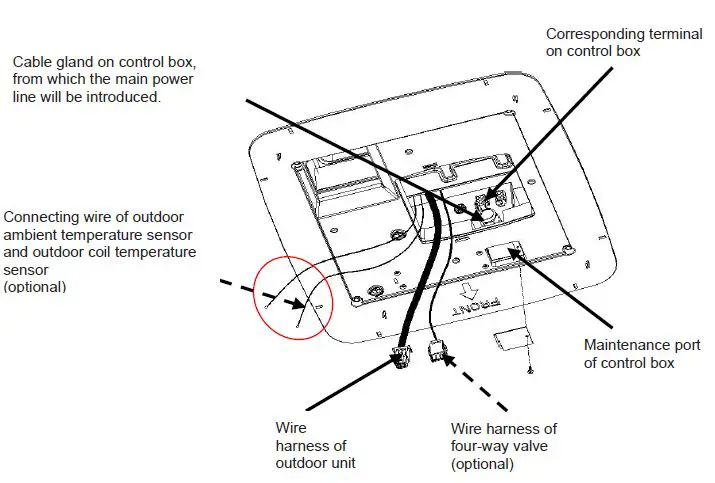 Cable gland on control box, from which the main power line will be introduced.

Corresponding terminal on control box

Connecting wire of outdoor ambient temperature sensor and outdoor coil temperature sensor (optional)

FRONT

Maintenance port of control box

Wire harness of outdoor unit

Wire harness of four-way valve (optional)