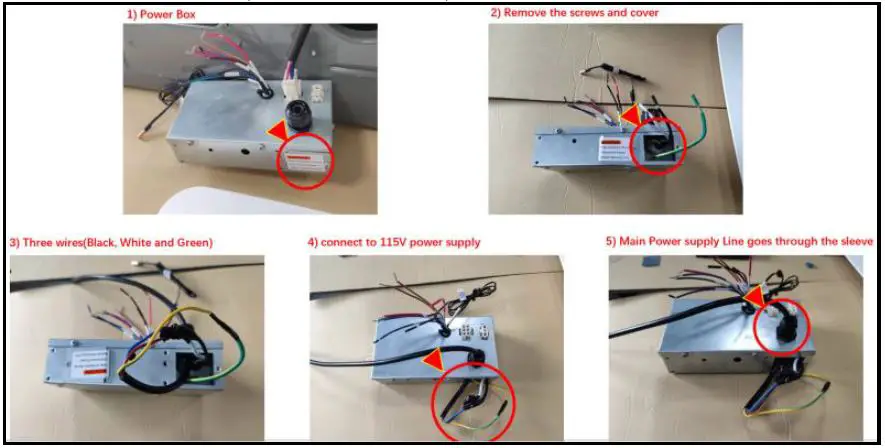 1) Power Box

2) Remove the screws and cover

3) Three wires(Black, White and Green)

4) connect to 115V power supply

5) Main Power supply Line goes through the sleeve