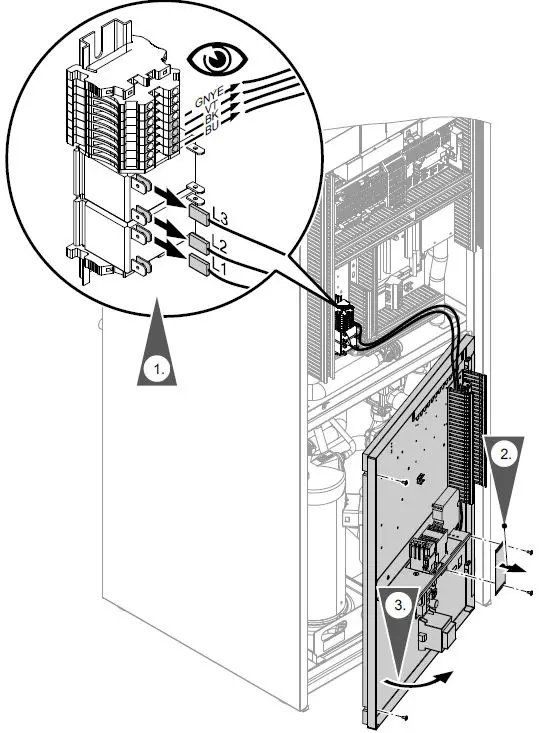 GNYE
VT
BK
BU
L3
L2
L1
1.
2.
3.