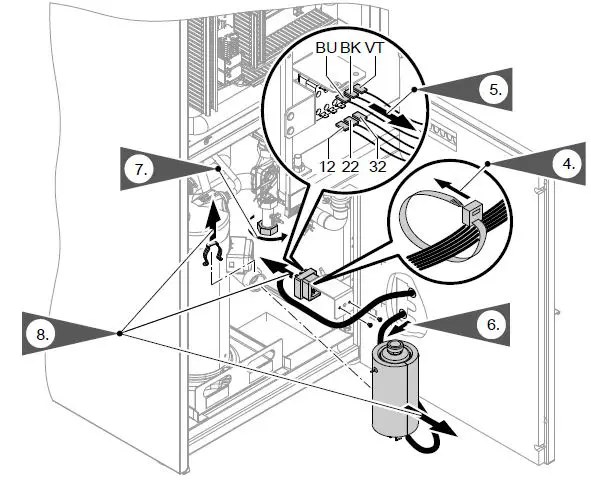 BU BK VT

5.

12 22 32

7.

4.

6.

8.