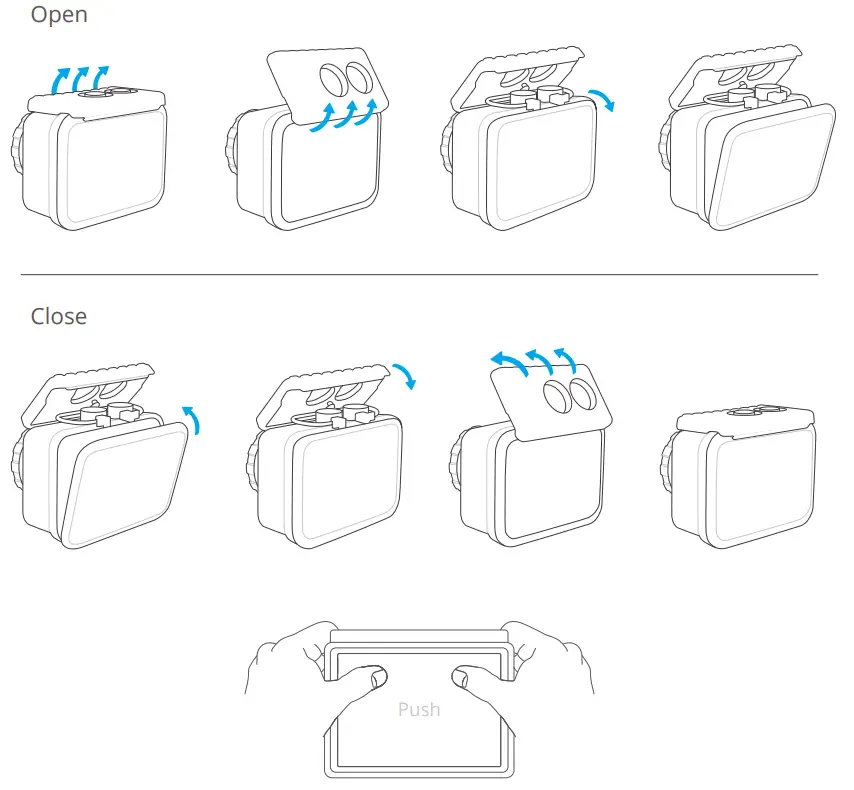 Open

Close

Push