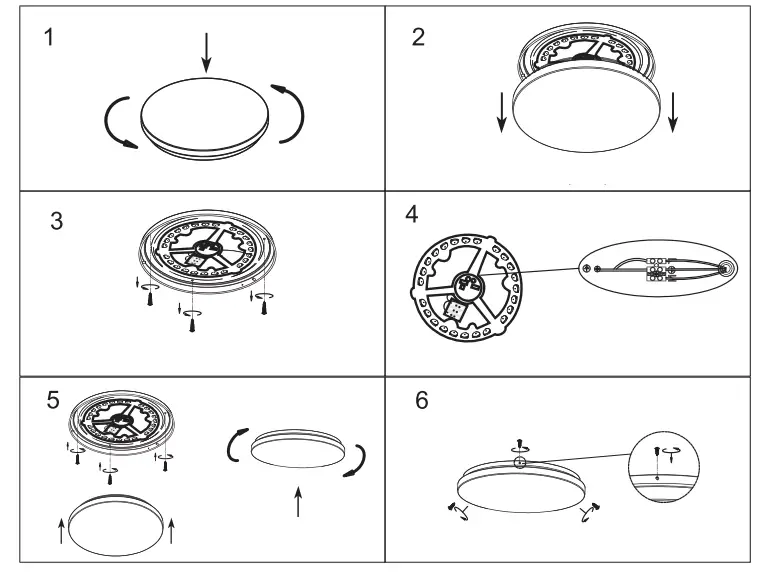 1

2

3

4

5

6