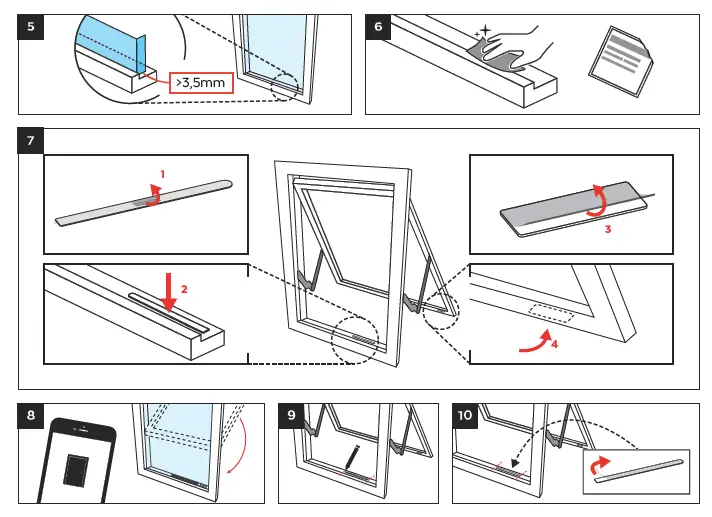 5

>3,5mm

6

7

1

2

3

4

8

9

10