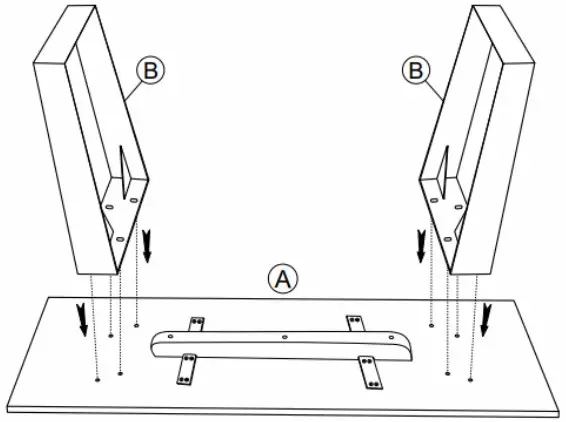 B
B
A