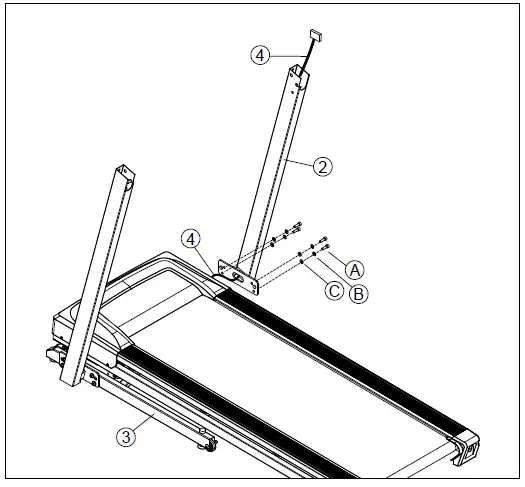 4
2
4
A
B
C
3