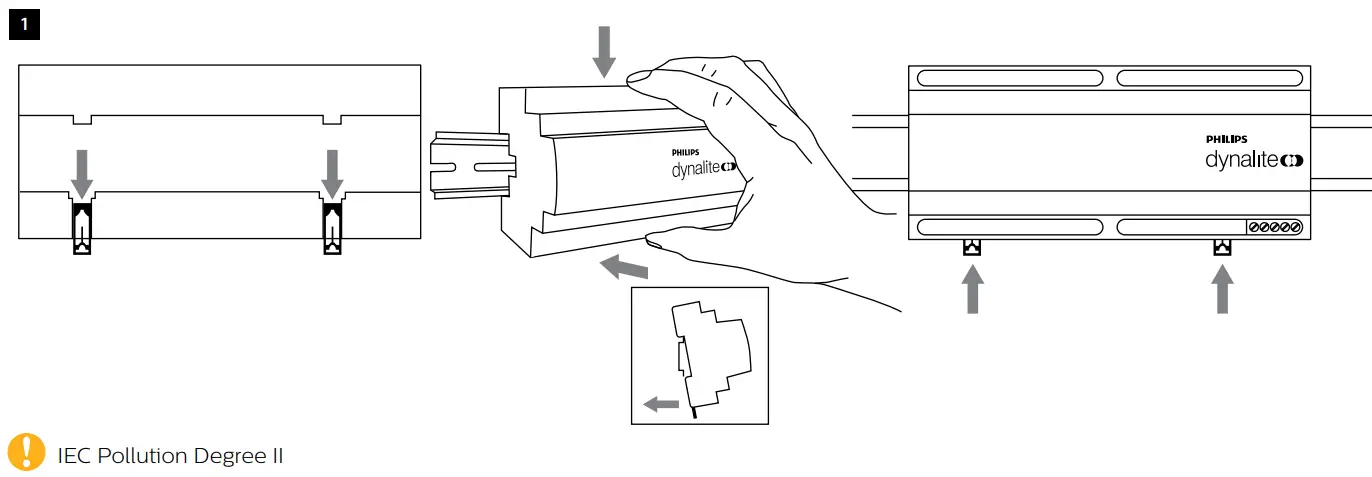 1

PHILIPS
dynalite

PHILIPS
dynalite

IEC Pollution Degree II