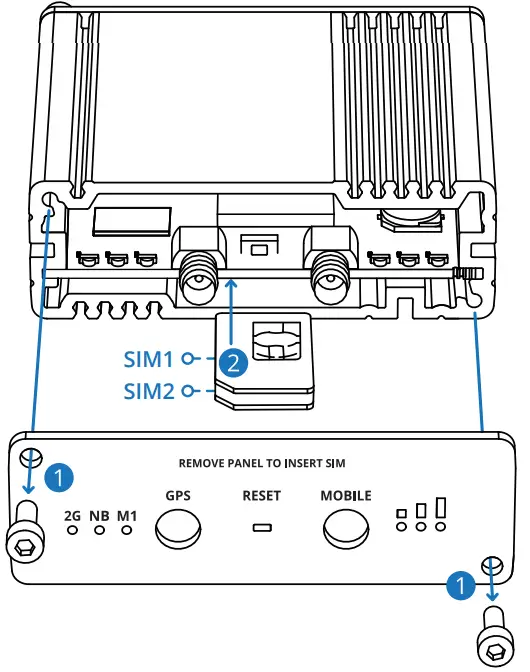 SIM1
2
SIM2
REMOVE PANEL TO INSERT SIM
1
2G NB M1
GPS
RESET
MOBILE
1