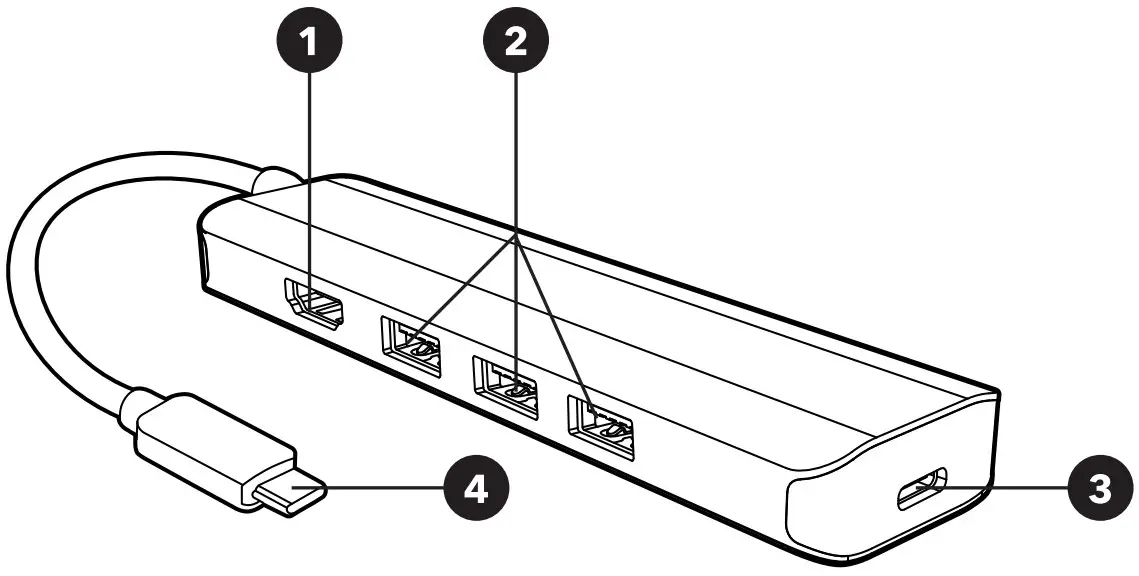 1
2
4
3