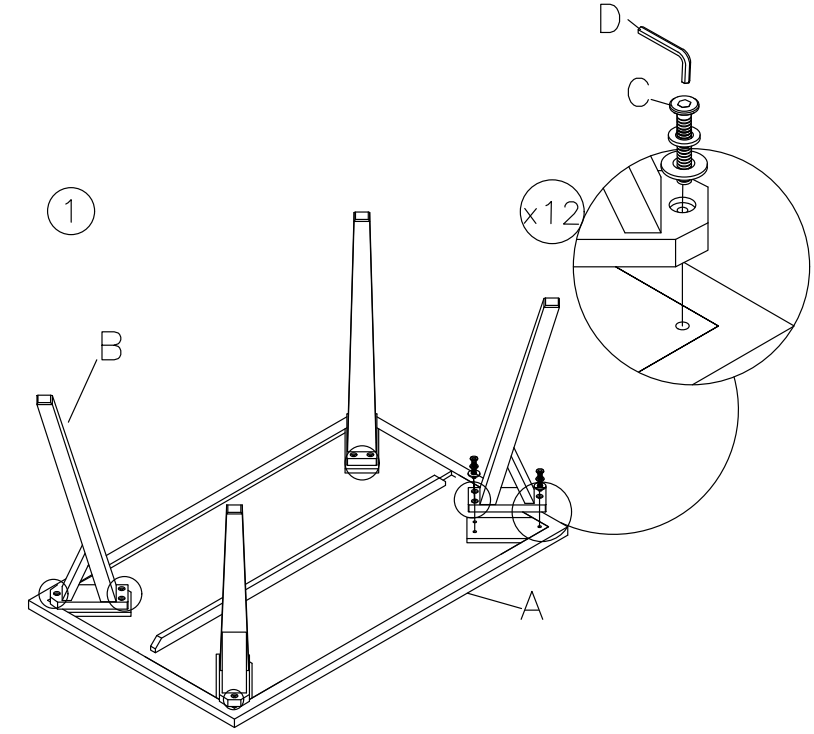 D
C
1
x12
B
A