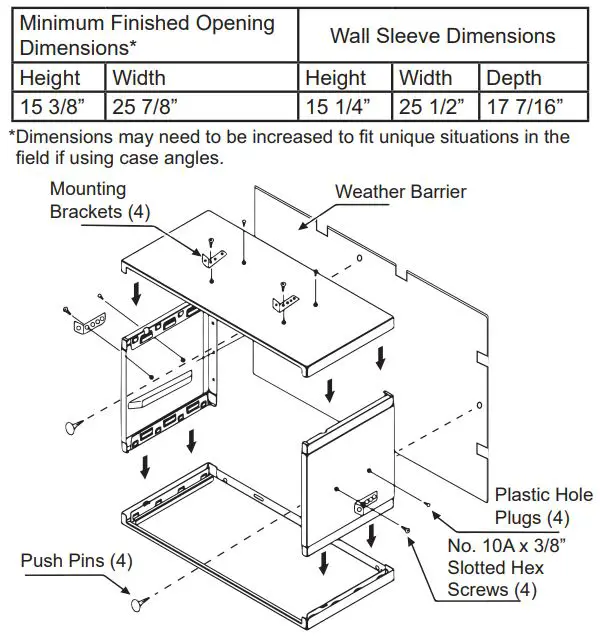 | Minimum Finished Opening Dimensions* | | Wall Sleeve Dimensions | | |
|---|---|---|---|---|
| Height | Width | Height | Width | Depth |
| 15 3/8” | 25 7/8” | 15 1/4” | 25 1/2” | 17 7/16” |

*Dimensions may need to be increased to fit unique situations in the field if using case angles.

Mounting Brackets (4)

Weather Barrier

Plastic Hole Plugs (4)

No. 10A x 3/8” Slotted Hex Screws (4)

Push Pins (4)