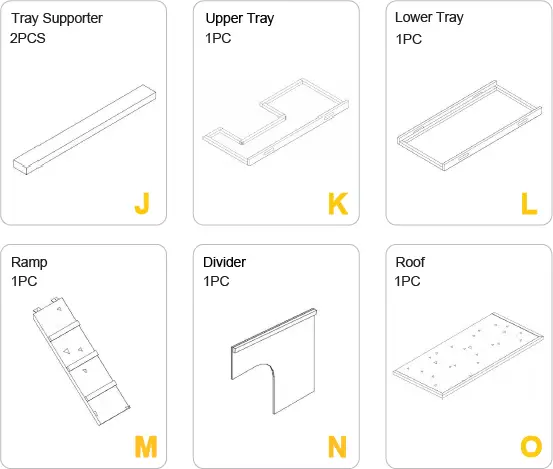 Tray Supporter
2PCS
J

Upper Tray
1PC
K

Lower Tray
1PC
L

Ramp
1PC
M

Divider
1PC
N

Roof
1PC
O