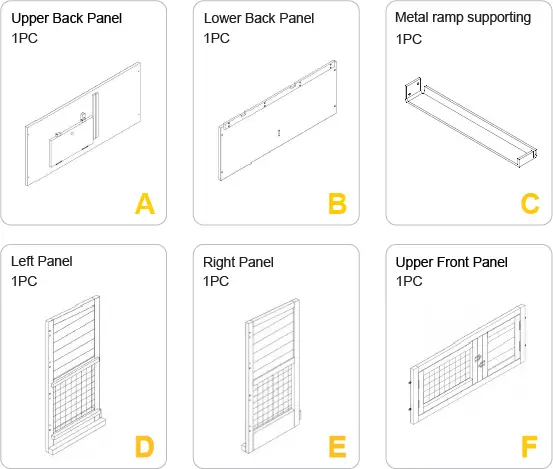 Upper Back Panel
1PC

A

Lower Back Panel
1PC

B

Metal ramp supporting
1PC

C

Left Panel
1PC

D

Right Panel
1PC

E

Upper Front Panel
1PC

F