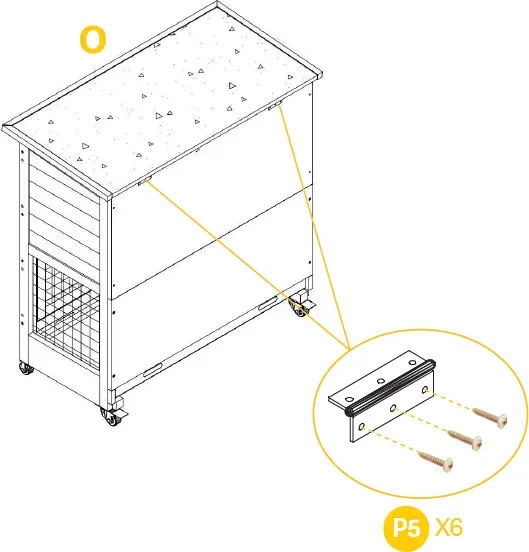 O

P5 X6