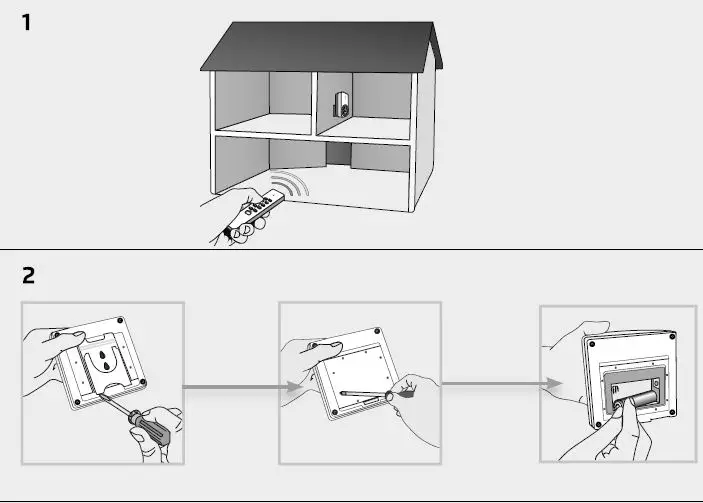 1

2