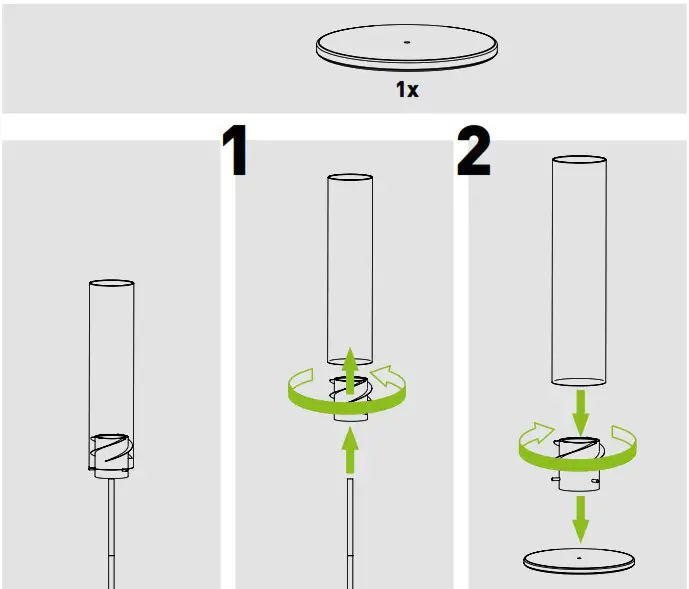 1x

1

2