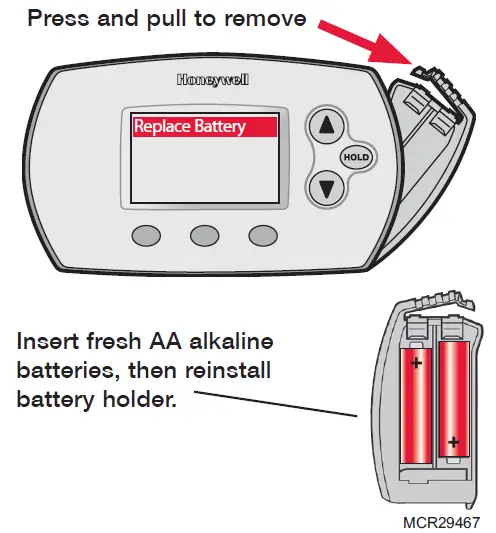 Press and pull to remove

Honeywell

Replace Battery

HOLD

Insert fresh AA alkaline batteries, then reinstall battery holder.

+

+

MCR29467