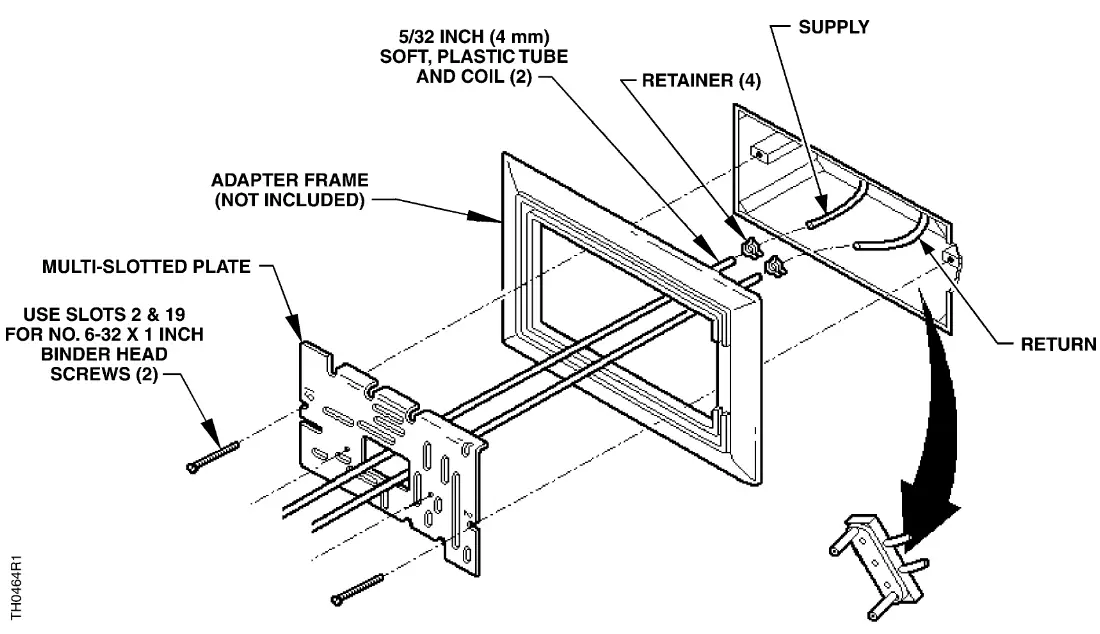 5/32 INCH (4 mm) SOFT, PLASTIC TUBE AND COIL (2)

SUPPLY

RETAINER (4)

ADAPTER FRAME (NOT INCLUDED)

MULTI-SLOTTED PLATE

USE SLOTS 2 & 19 FOR NO. 6-32 X 1 INCH BINDER HEAD SCREWS (2)

RETURN

TH0464R1