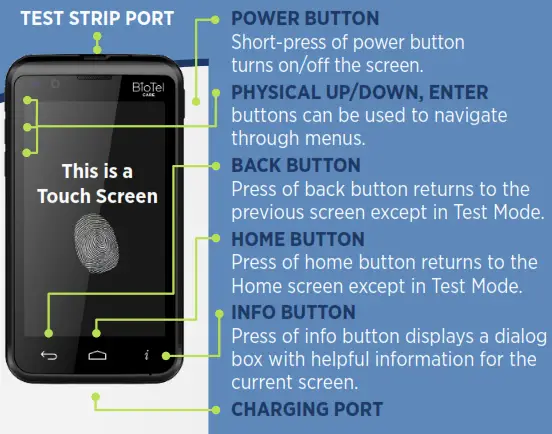 TEST STRIP PORT

BioTel
CARE

This is a Touch Screen

i

POWER BUTTON
Short-press of power button turns on/off the screen.

PHYSICAL UP/DOWN, ENTER
buttons can be used to navigate through menus.

BACK BUTTON
Press of back button returns to the previous screen except in Test Mode.

HOME BUTTON
Press of home button returns to the Home screen except in Test Mode.

INFO BUTTON
Press of info button displays a dialog box with helpful information for the current screen.

CHARGING PORT