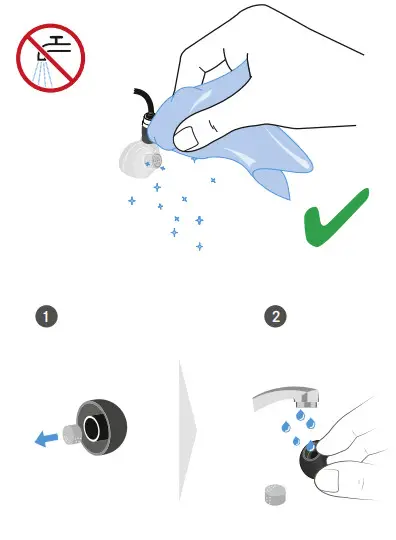 1

2