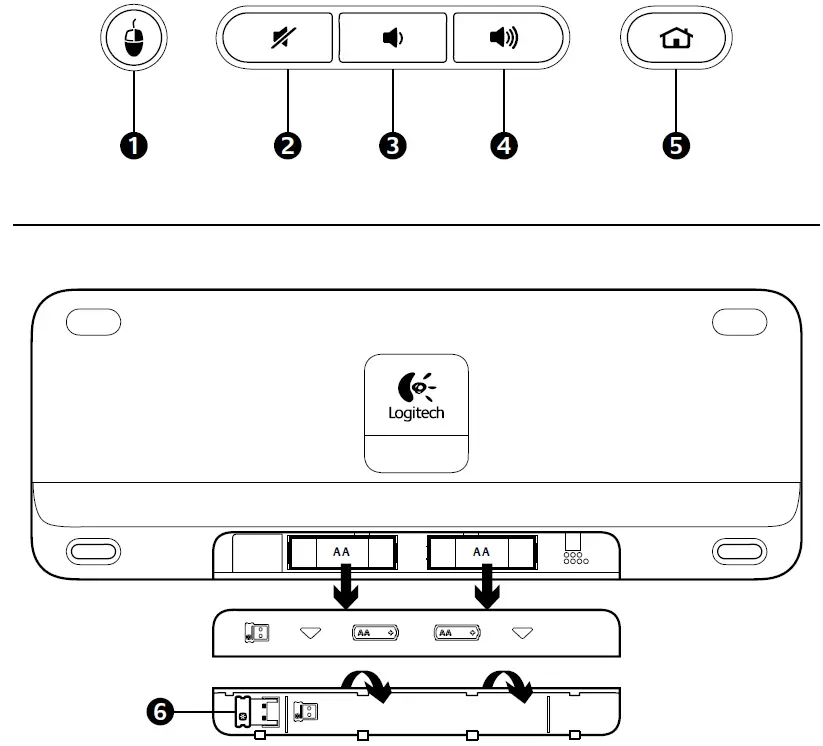 1
2
3
4
5

Logitech

AA
AA

AA
AA

6