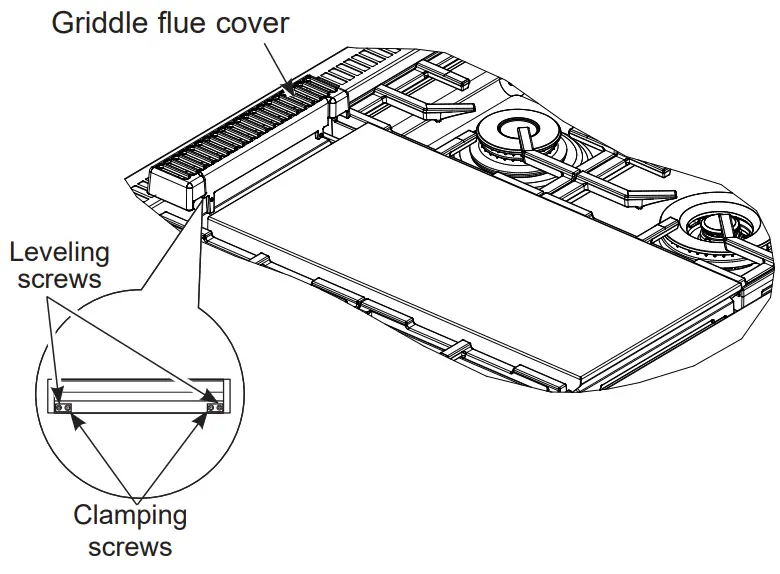 Griddle flue cover

Leveling screws

Clamping screws