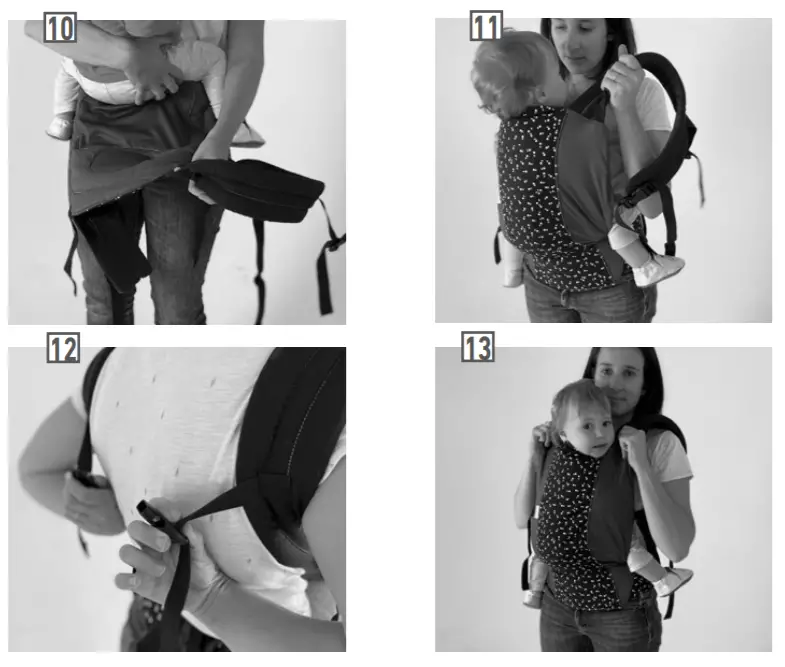 10
11
12
13