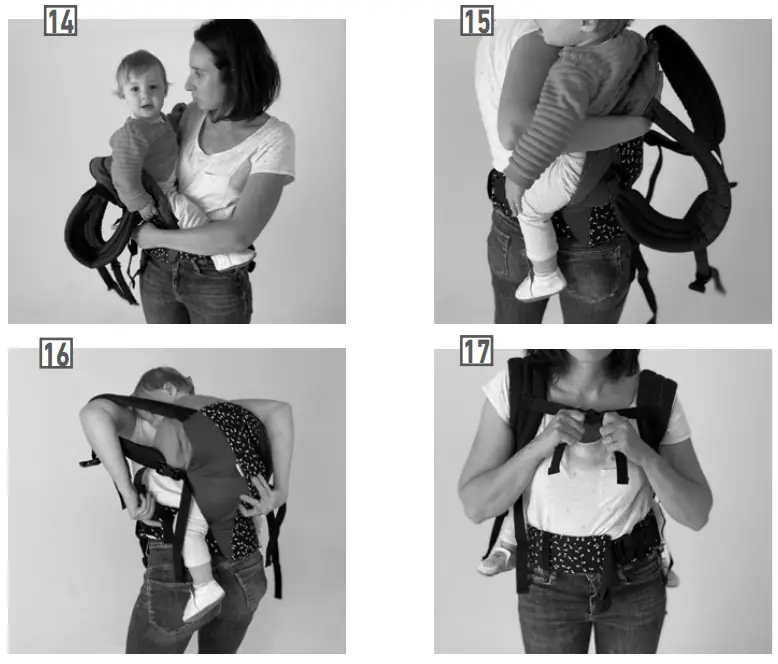 14

15

16

17