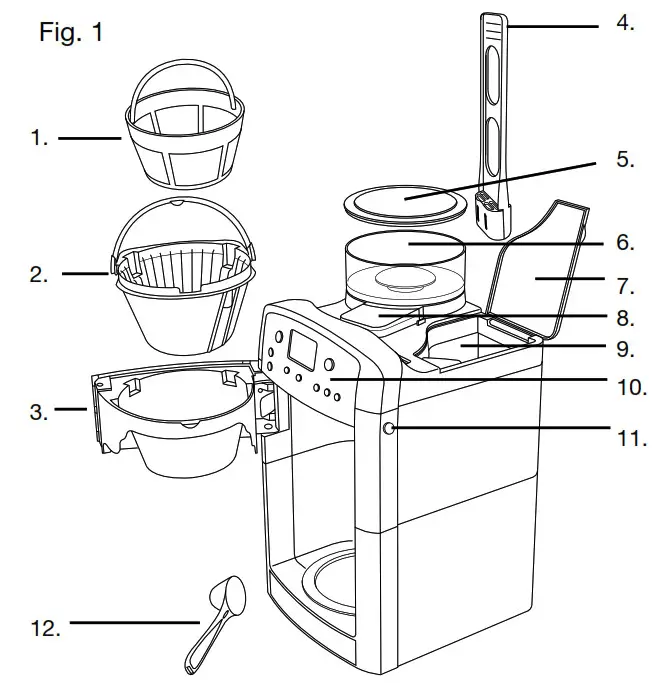 Fig. 1

1.

2.

3.

4.

5.

6.

7.

8.

9.

10.

11.

12.