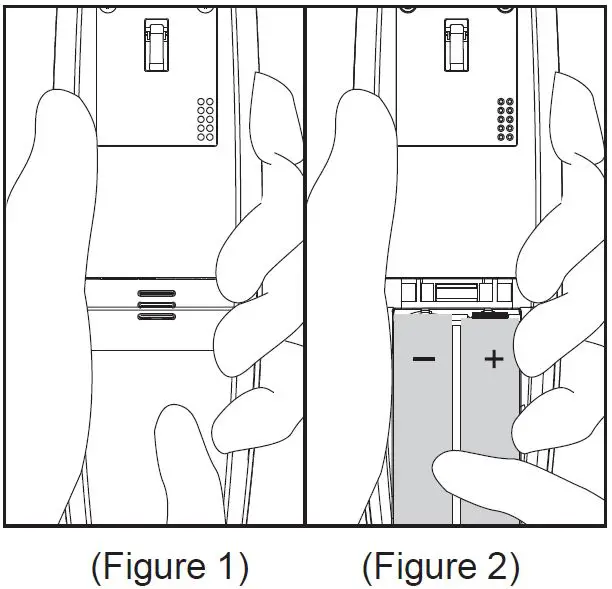 −
+

(Figure 1)

(Figure 2)