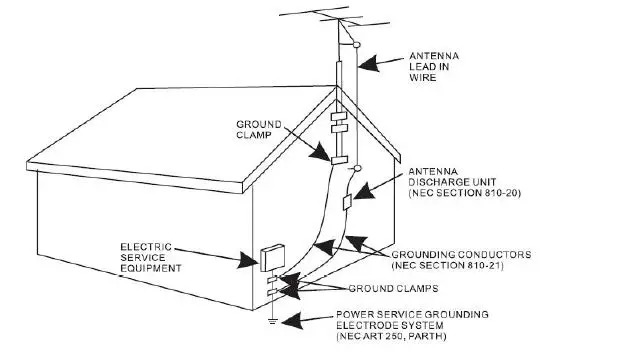 ANTENNA LEAD IN WIRE

GROUND CLAMP

ANTENNA DISCHARGE UNIT (NEC SECTION 810-20)

ELECTRIC SERVICE EQUIPMENT

GROUNDING CONDUCTORS (NEC SECTION 810-21)

GROUND CLAMPS

POWER SERVICE GROUNDING ELECTRODE SYSTEM (NEC ART 250, PARTH)