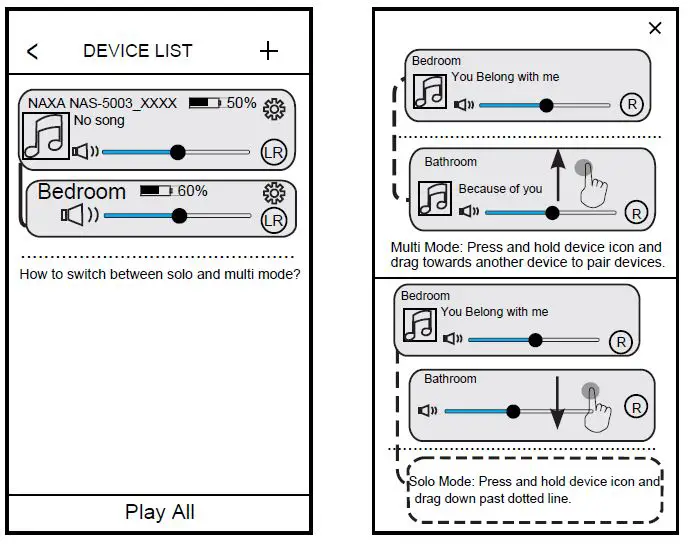 <
DEVICE LIST
+

NAXA NAS-5003_XXXX 50%
No song
LR

Bedroom 60%
LR

How to switch between solo and multi mode?

Play All

×

Bedroom
You Belong with me
R

Bathroom
Because of you
R

Multi Mode: Press and hold device icon and drag towards another device to pair devices.

Bedroom
You Belong with me
R

Bathroom
R

Solo Mode: Press and hold device icon and drag down past dotted line.