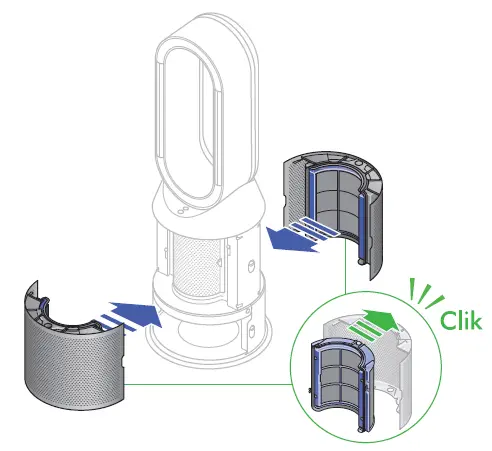 Clik