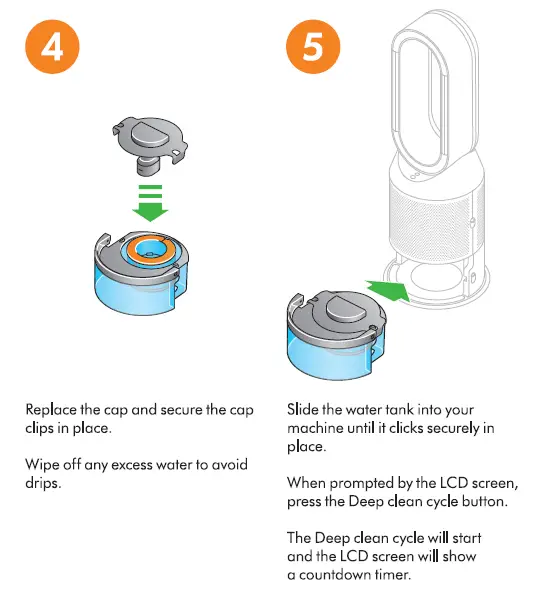 4

Replace the cap and secure the cap clips in place.

Wipe off any excess water to avoid drips.

5

Slide the water tank into your machine until it clicks securely in place.

When prompted by the LCD screen, press the Deep clean cycle button.

The Deep clean cycle will start and the LCD screen will show a countdown timer.