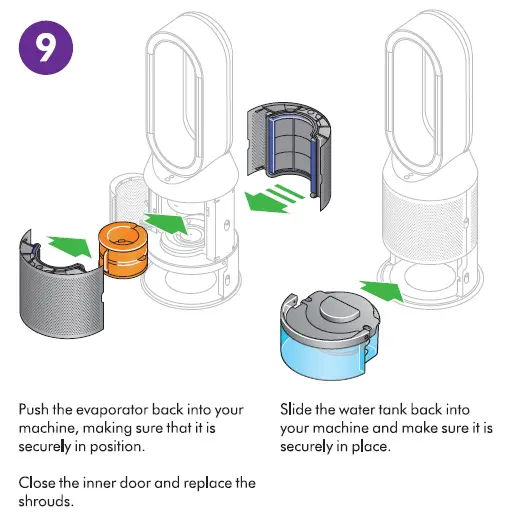 9

Push the evaporator back into your machine, making sure that it is securely in position.

Close the inner door and replace the shrouds.

Slide the water tank back into your machine and make sure it is securely in place.