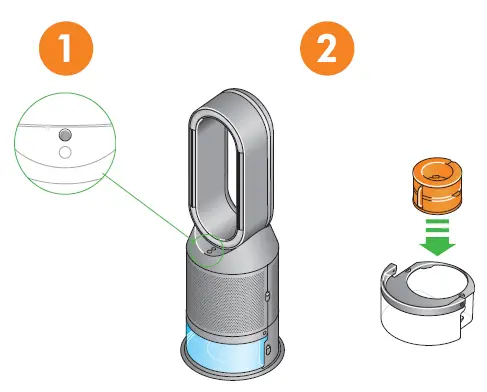 1

2