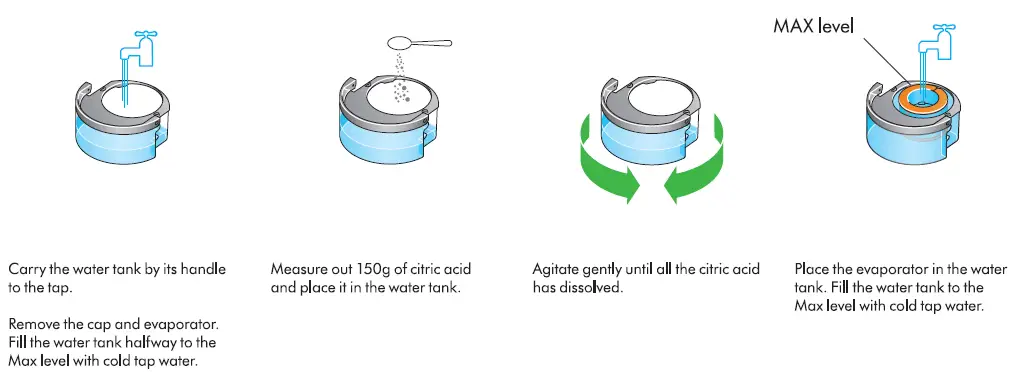 MAX level

Carry the water tank by its handle to the tap.

Remove the cap and evaporator. Fill the water tank halfway to the Max level with cold tap water.

Measure out 150g of citric acid and place it in the water tank.

Agitate gently until all the citric acid has dissolved.

Place the evaporator in the water tank. Fill the water tank to the Max level with cold tap water.