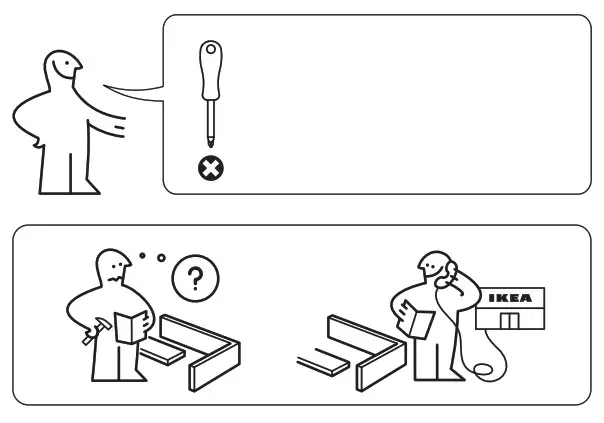 ?

IKEA