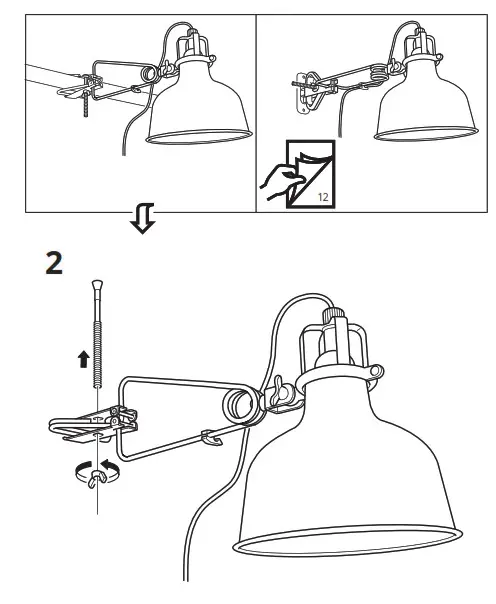 12

2