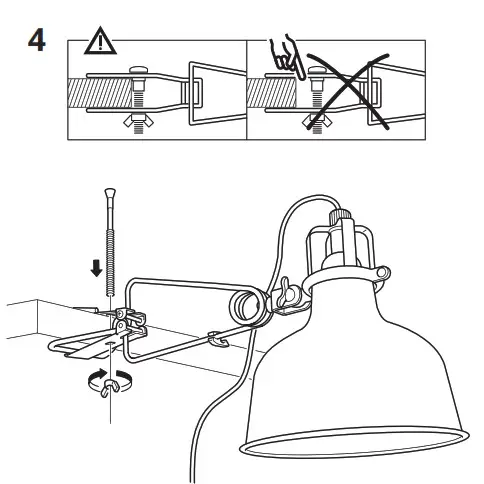 4