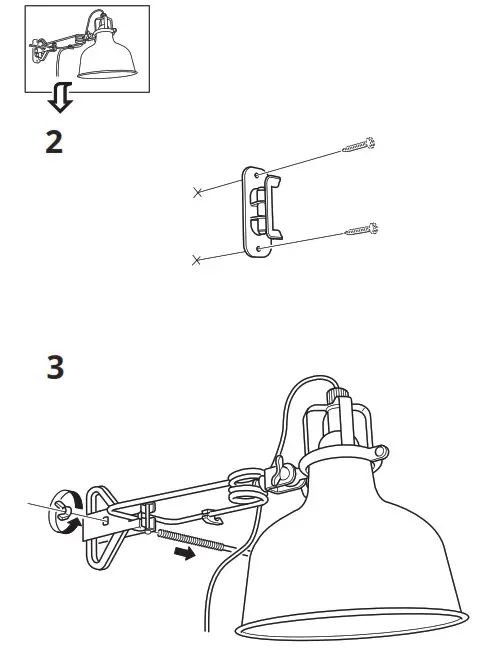 2

3