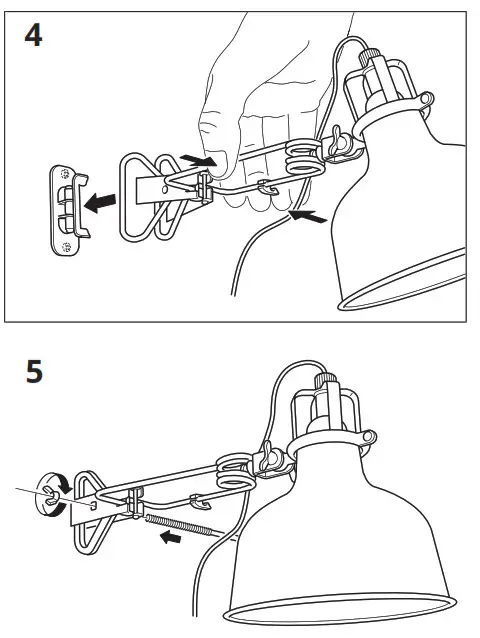 4

5