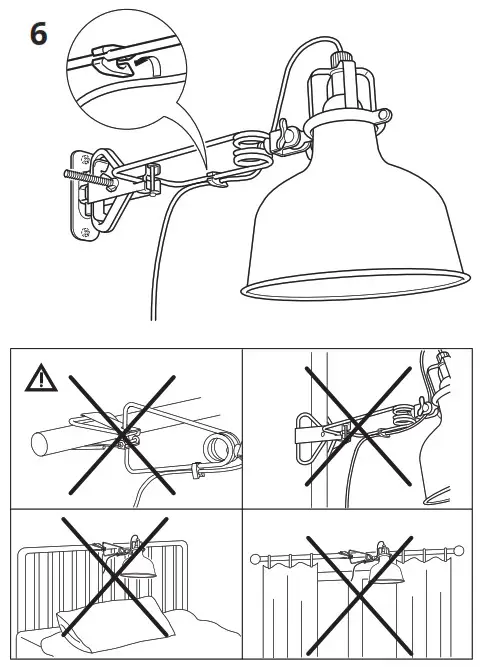 6